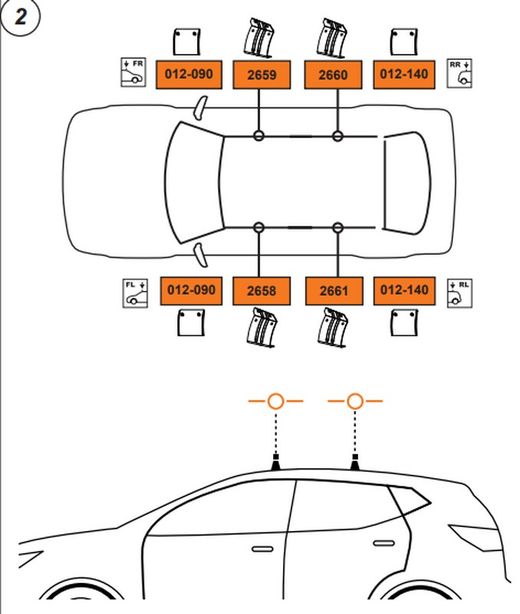 2

FR
012-090
2659
2660
012-140
RR

FL
012-090
2658
2661
012-140
RL