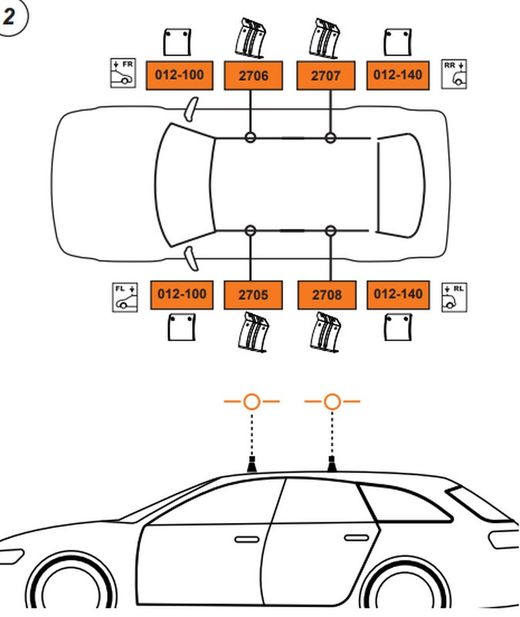 2

FR 012-100 2706 2707 012-140 RR

FL 012-100 2705 2708 012-140 RL