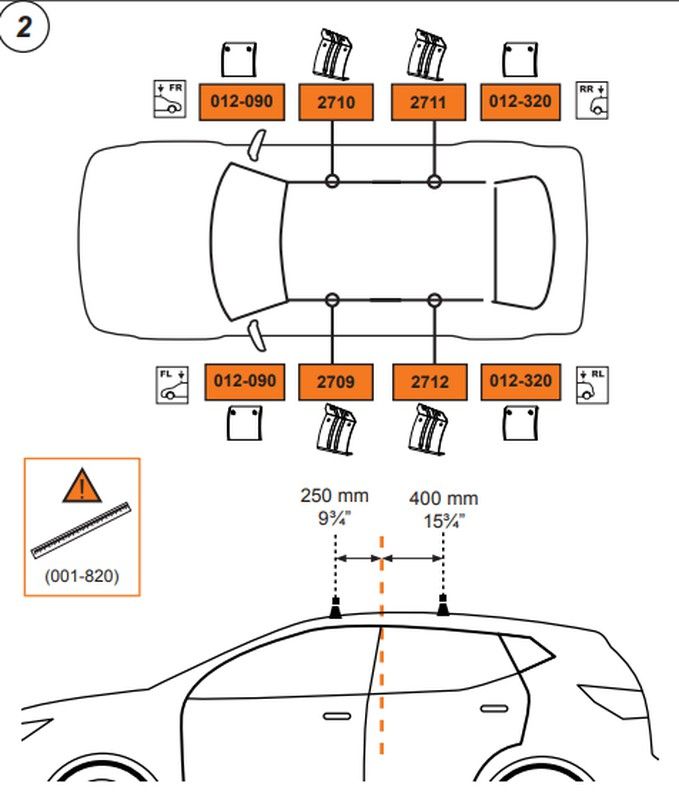 2

FR

012-090

2710

2711

012-320

RR

FL

012-090

2709

2712

012-320

RL

(001-820)

250 mm
9¾"

400 mm
15¾"