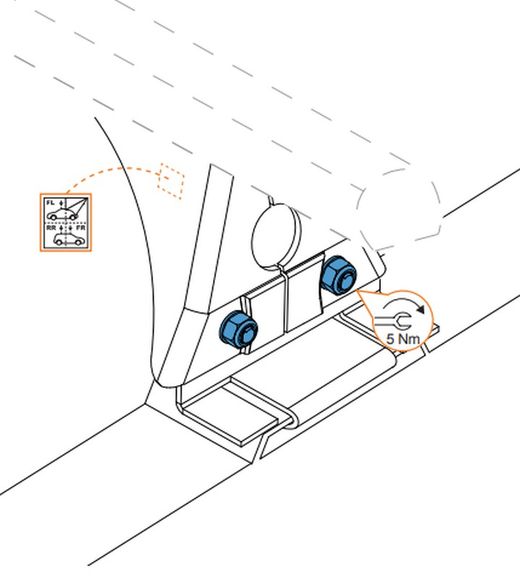 FL
RR
FR
5 Nm