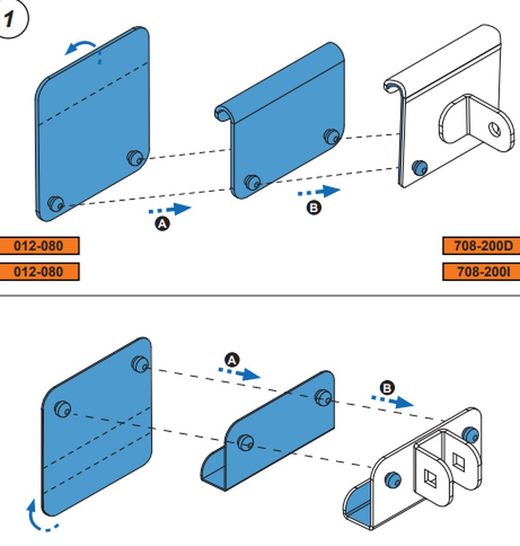 1

A

B

012-080

012-080

708-200D

708-200I

A

B