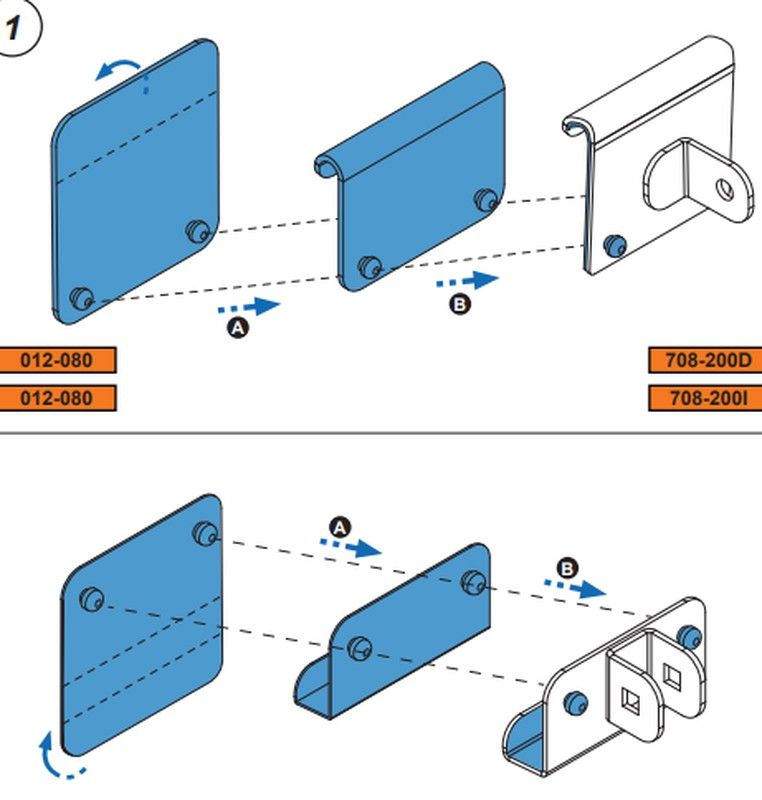 1

A

B

012-080

012-080

708-200D

708-200I

A

B