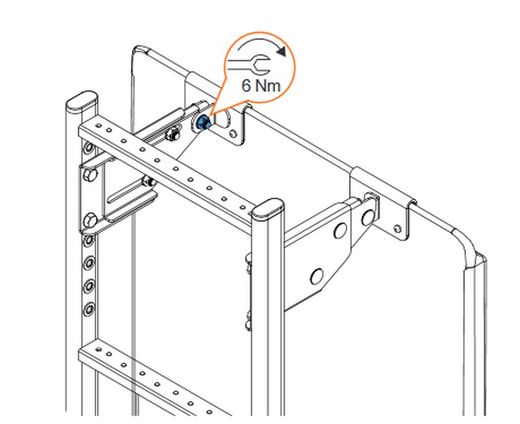 6 Nm