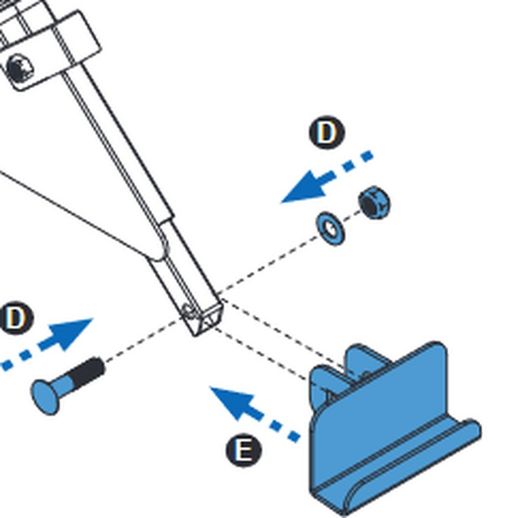 D
D
E