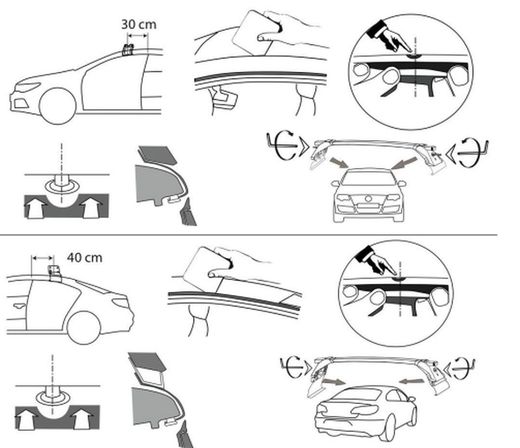 30 cm

40 cm