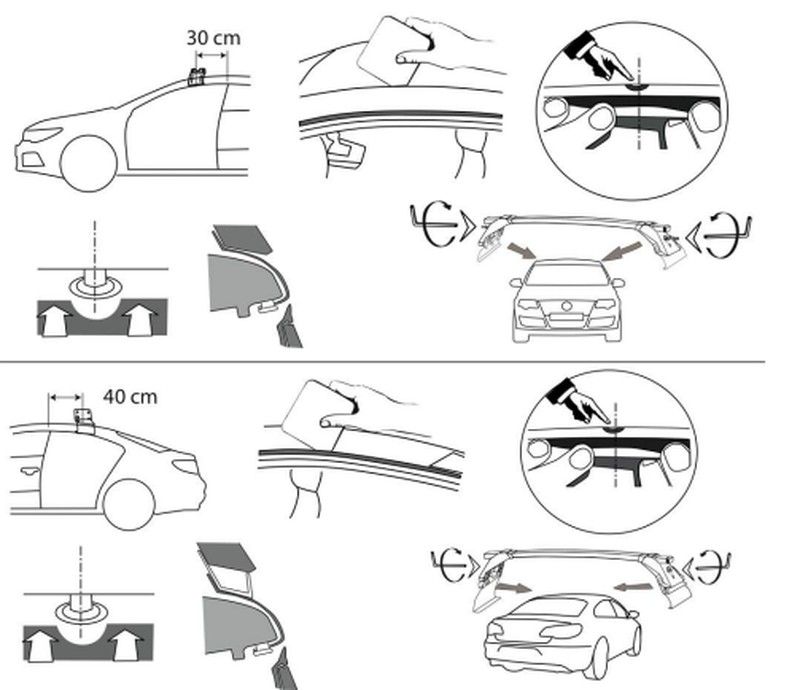 30 cm

40 cm