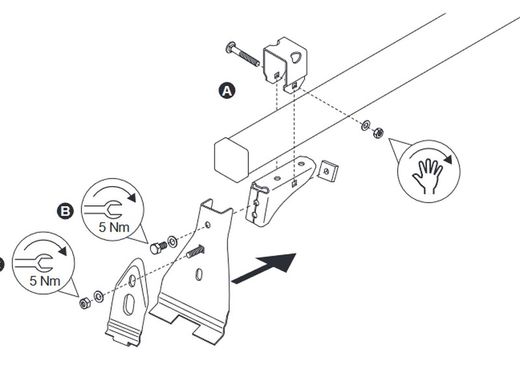 A

B

5 Nm

5 Nm