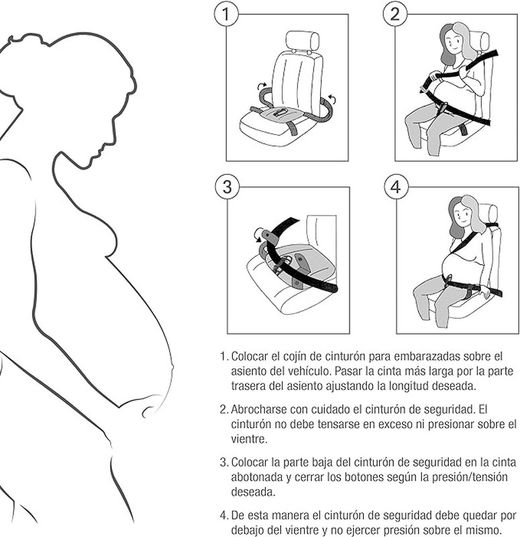 1

2

3

4

1. Colocar el cojín de cinturón para embarazadas sobre el asiento del vehículo. Pasar la cinta más larga por la parte trasera del asiento ajustando la longitud deseada.

2. Abrocharse con cuidado el cinturón de seguridad. El cinturón no debe tensarse en exceso ni presionar sobre el vientre.

3. Colocar la parte baja del cinturón de seguridad en la cinta abotonada y cerrar los botones según la presión/tensión deseada.

4. De esta manera el cinturón de seguridad debe quedar por debajo del vientre y no ejercer presión sobre el mismo.