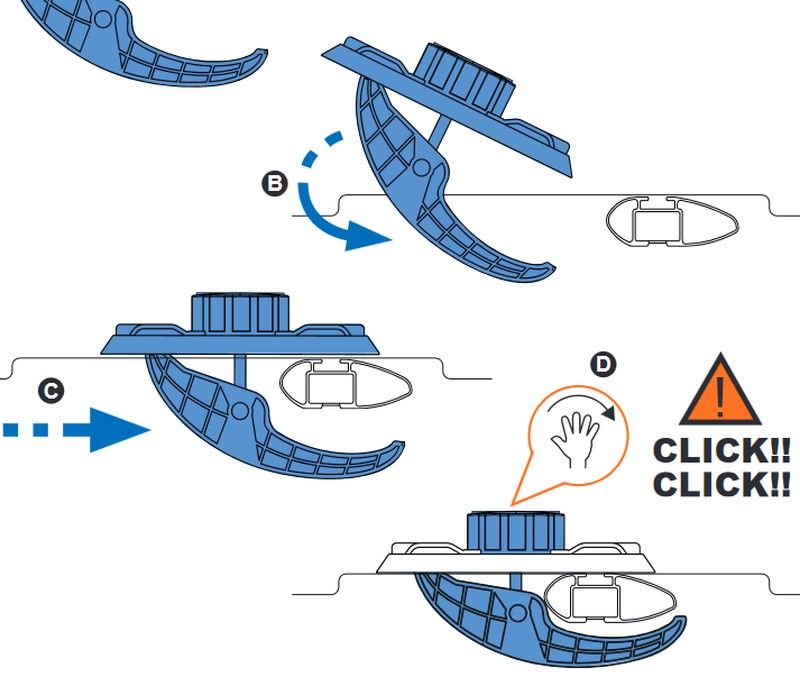 B

C

D

!

CLICK!!
CLICK!!