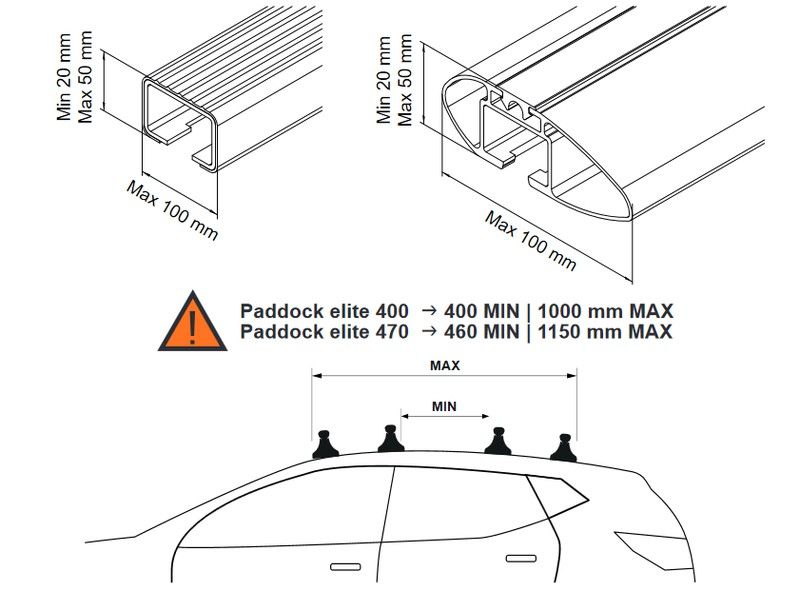 Min 20 mm
Max 50 mm

Max 100 mm

Min 20 mm
Max 50 mm

Max 100 mm

Paddock elite 400 → 400 MIN | 1000 mm MAX
Paddock elite 470 → 460 MIN | 1150 mm MAX

MAX

MIN