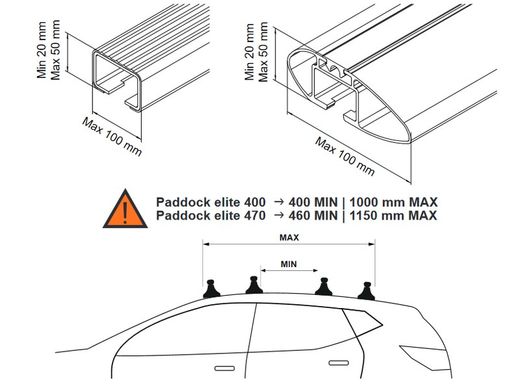 Min 20 mm
Max 50 mm

Max 100 mm

Min 20 mm
Max 50 mm

Max 100 mm

Paddock elite 400 → 400 MIN | 1000 mm MAX
Paddock elite 470 → 460 MIN | 1150 mm MAX

MAX

MIN