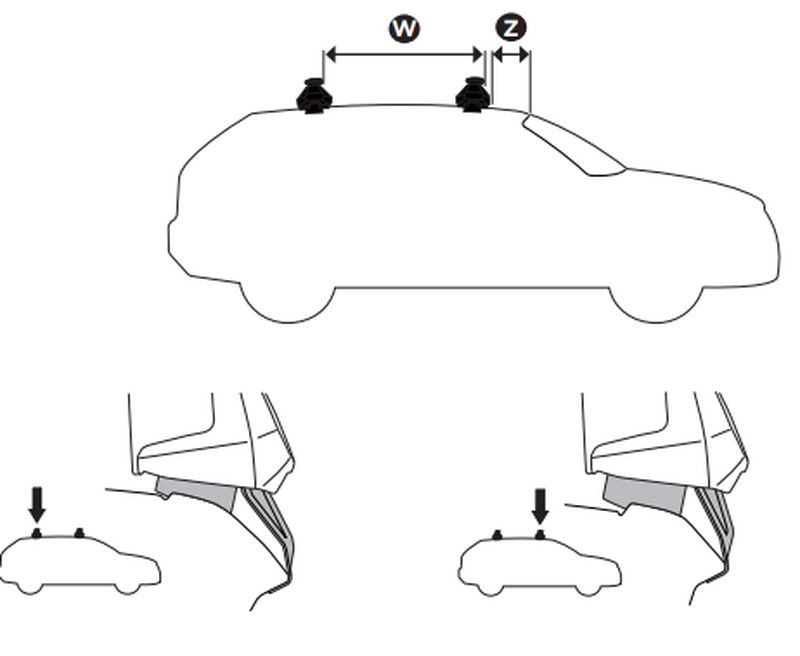 W

Z