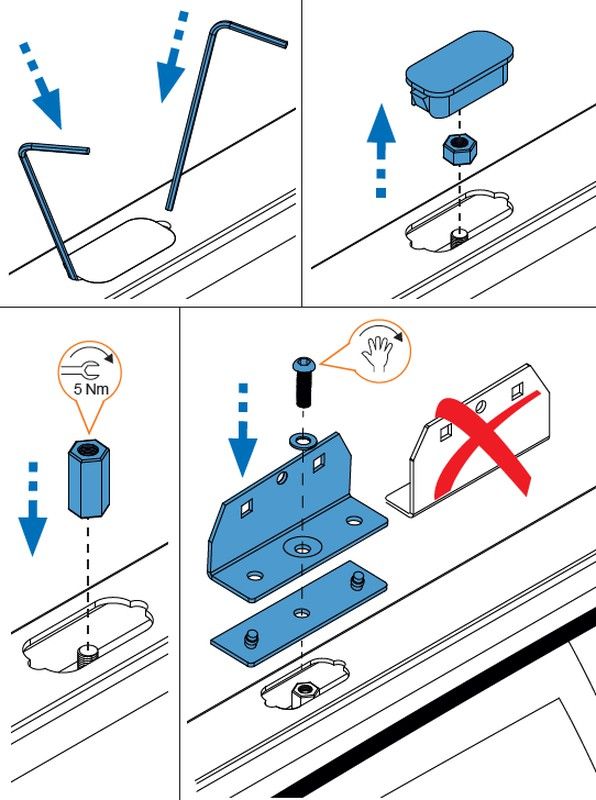 5 Nm