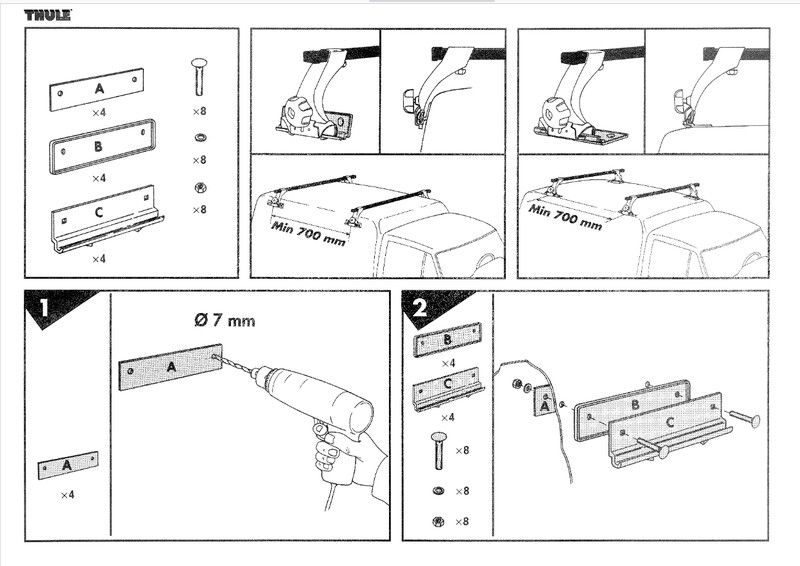 THULE

A
×4
B
×4
C
×4
×8
×8
×8

Min 700 mm

Min 700 mm

1
Ø 7 mm
A
A
×4

2
B
×4
C
×4
×8
×8
×8
A
B
C