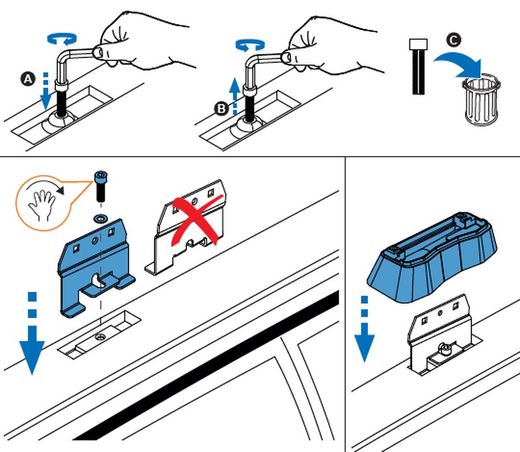 A

B

C