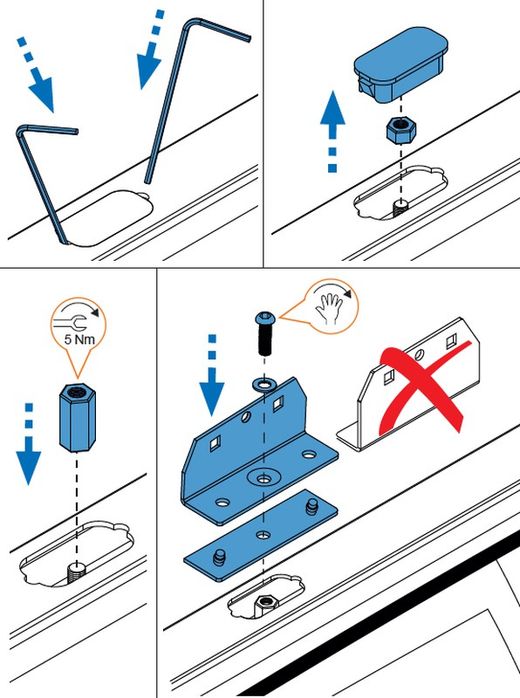 5 Nm