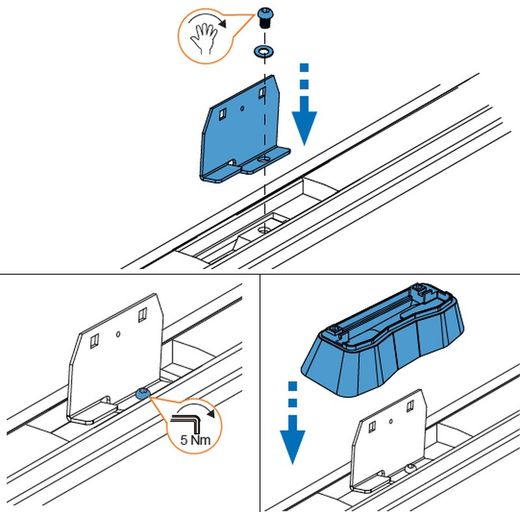 5 Nm