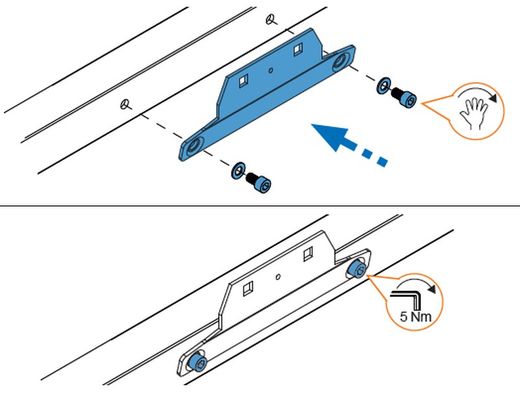 5 Nm