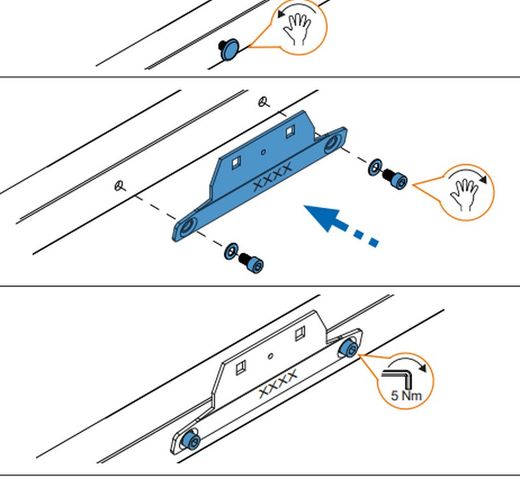 XXXX

XXXX

5 Nm