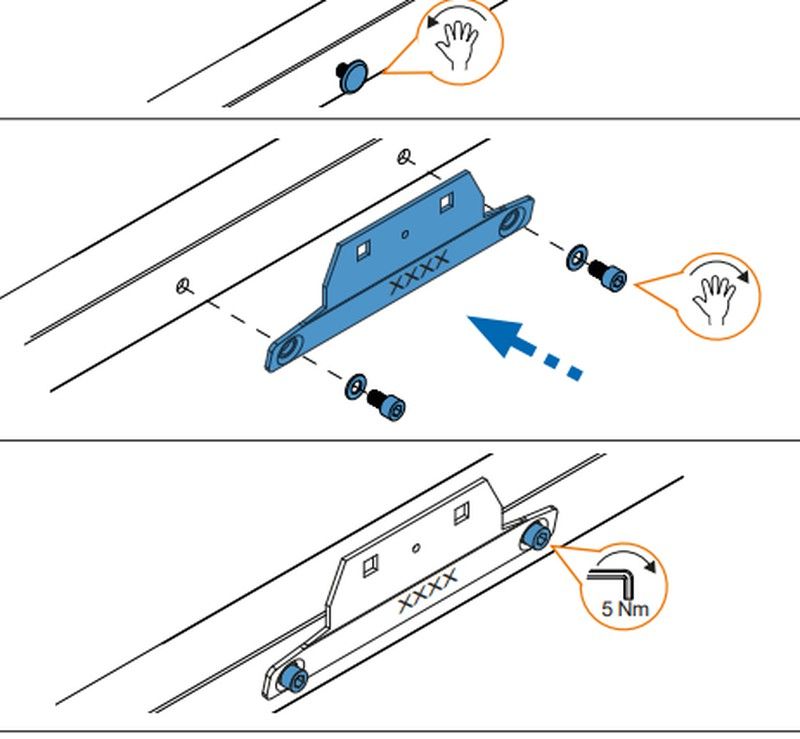 XXXX

XXXX

5 Nm