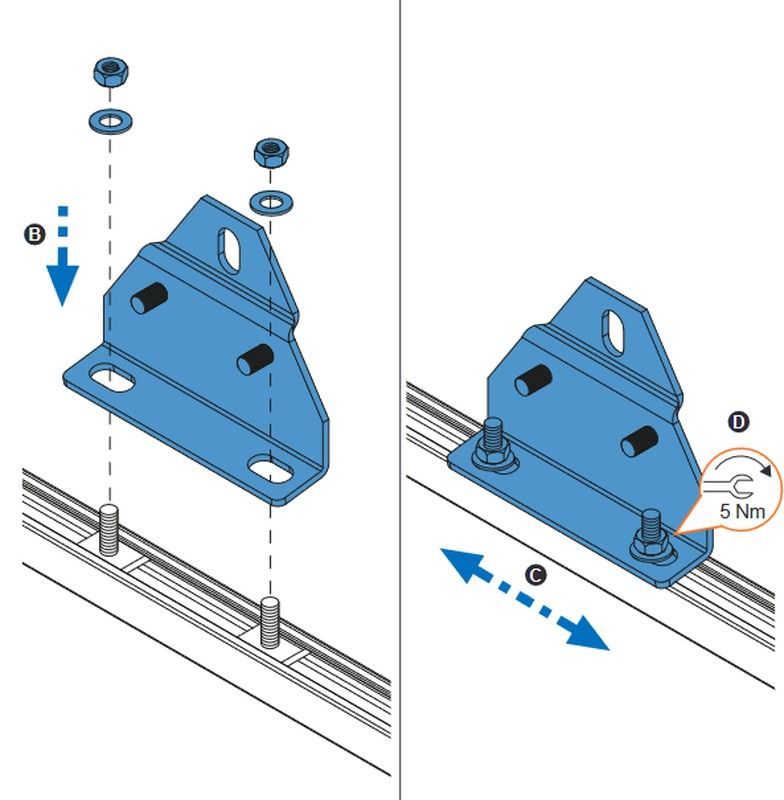 B

D

5 Nm

C