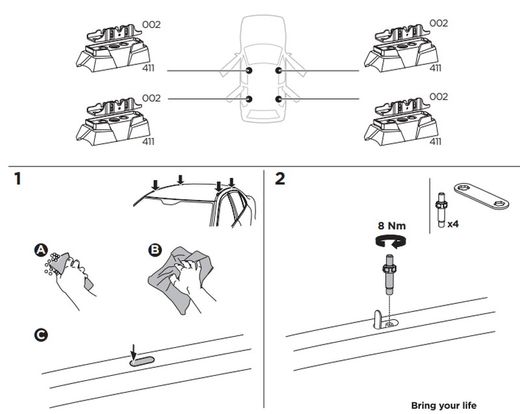 002
411
002
411
002
411
002
411

1
A
B
C

2
8 Nm
x4

Bring your life