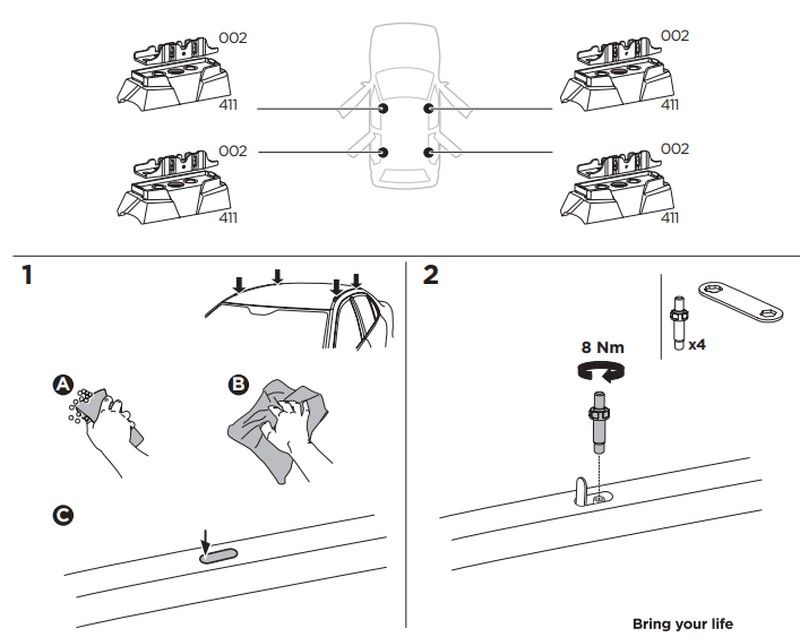 002
411
002
411
002
411
002
411

1

A
B
C

2

x4
8 Nm

Bring your life