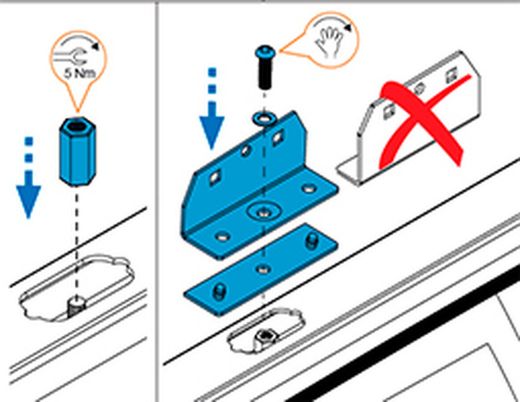 5 Nm